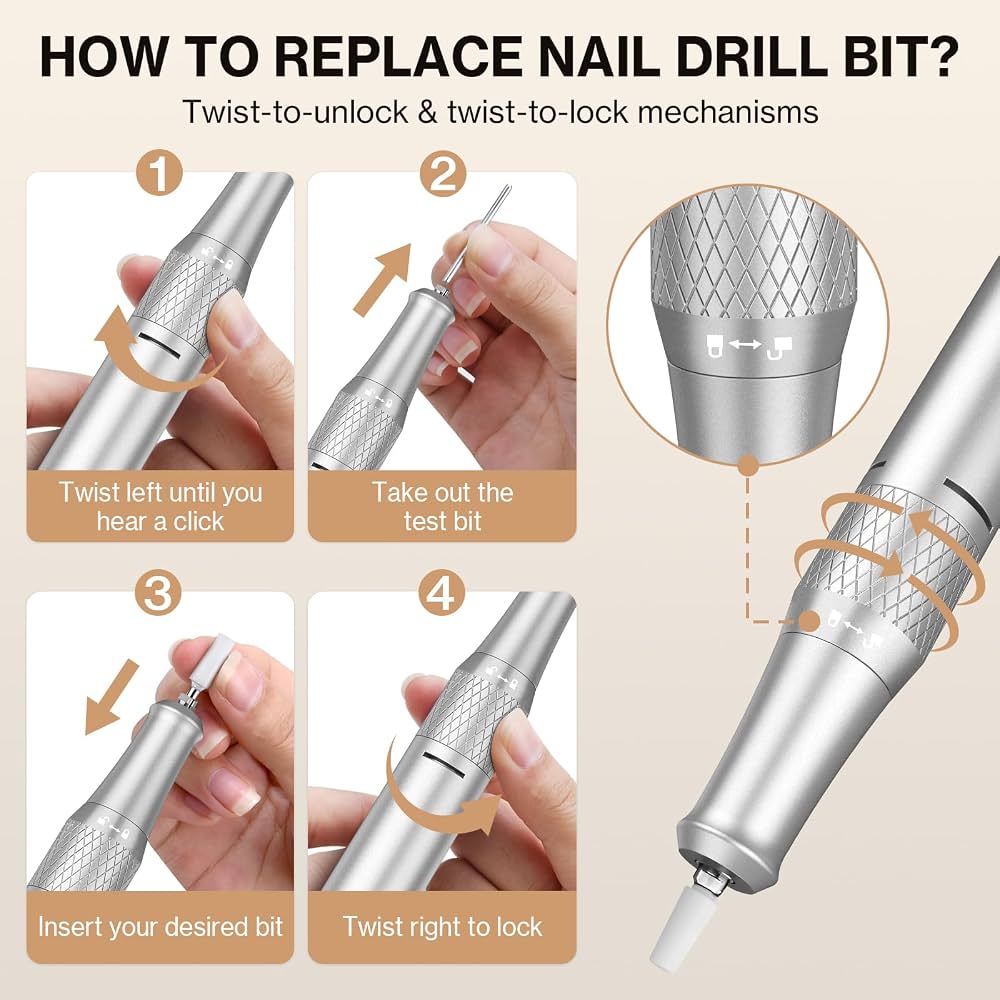 HOW TO REPLACE NAIL DRILL BIT?

Twist-to-unlock & twist-to-lock mechanisms

1

Twist left until you hear a click

2

Take out the test bit

3

Insert your desired bit

4

Twist right to lock