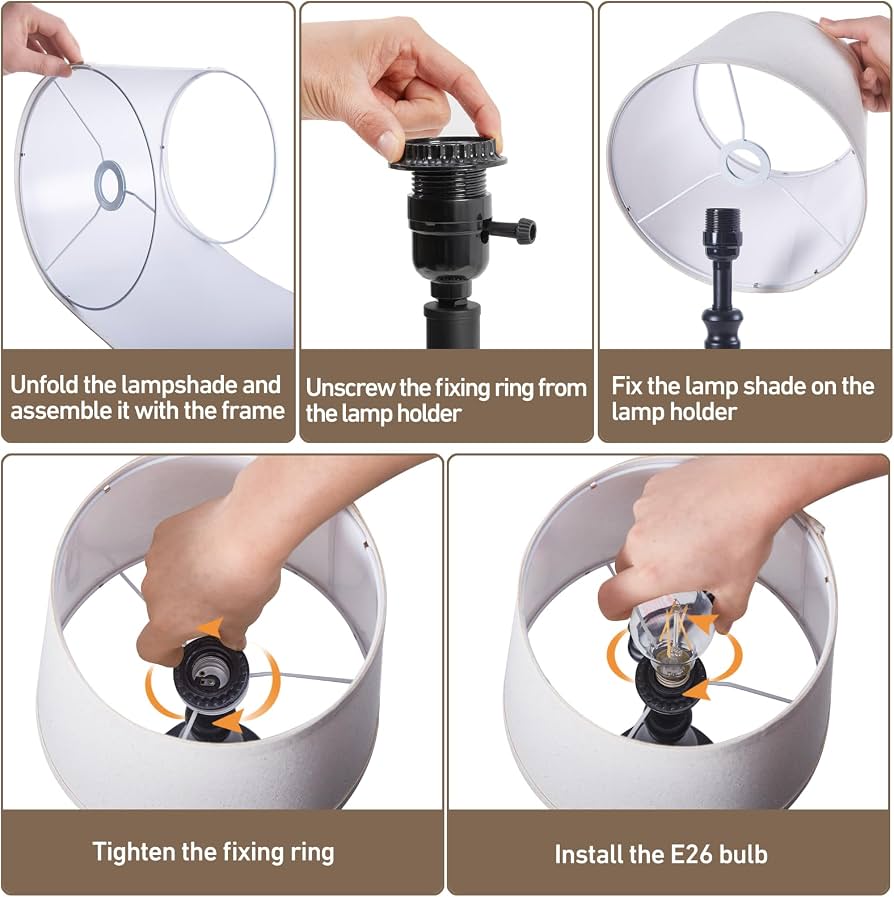 Unfold the lampshade and assemble it with the frame

Unscrew the fixing ring from the lamp holder

Fix the lamp shade on the lamp holder

Tighten the fixing ring

Install the E26 bulb