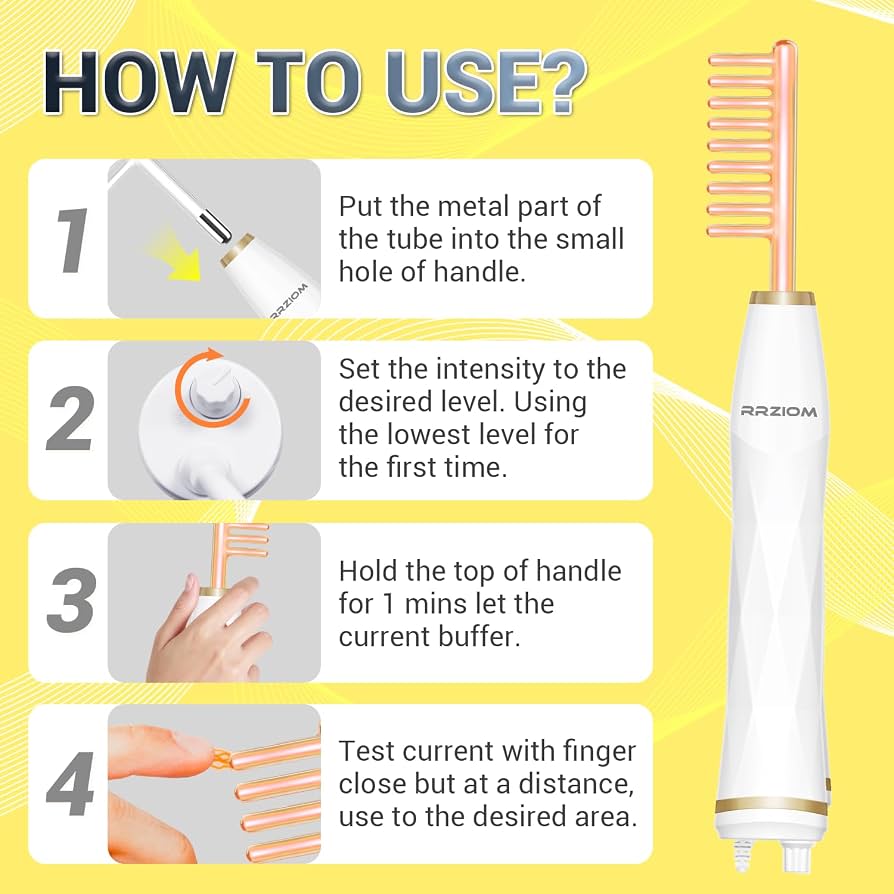 HOW TO USE?

1

RRZIOM

Put the metal part of the tube into the small hole of handle.

2

Set the intensity to the desired level. Using the lowest level for the first time.

3

Hold the top of handle for 1 mins let the current buffer.

4

Test current with finger close but at a distance, use to the desired area.

RRZIOM